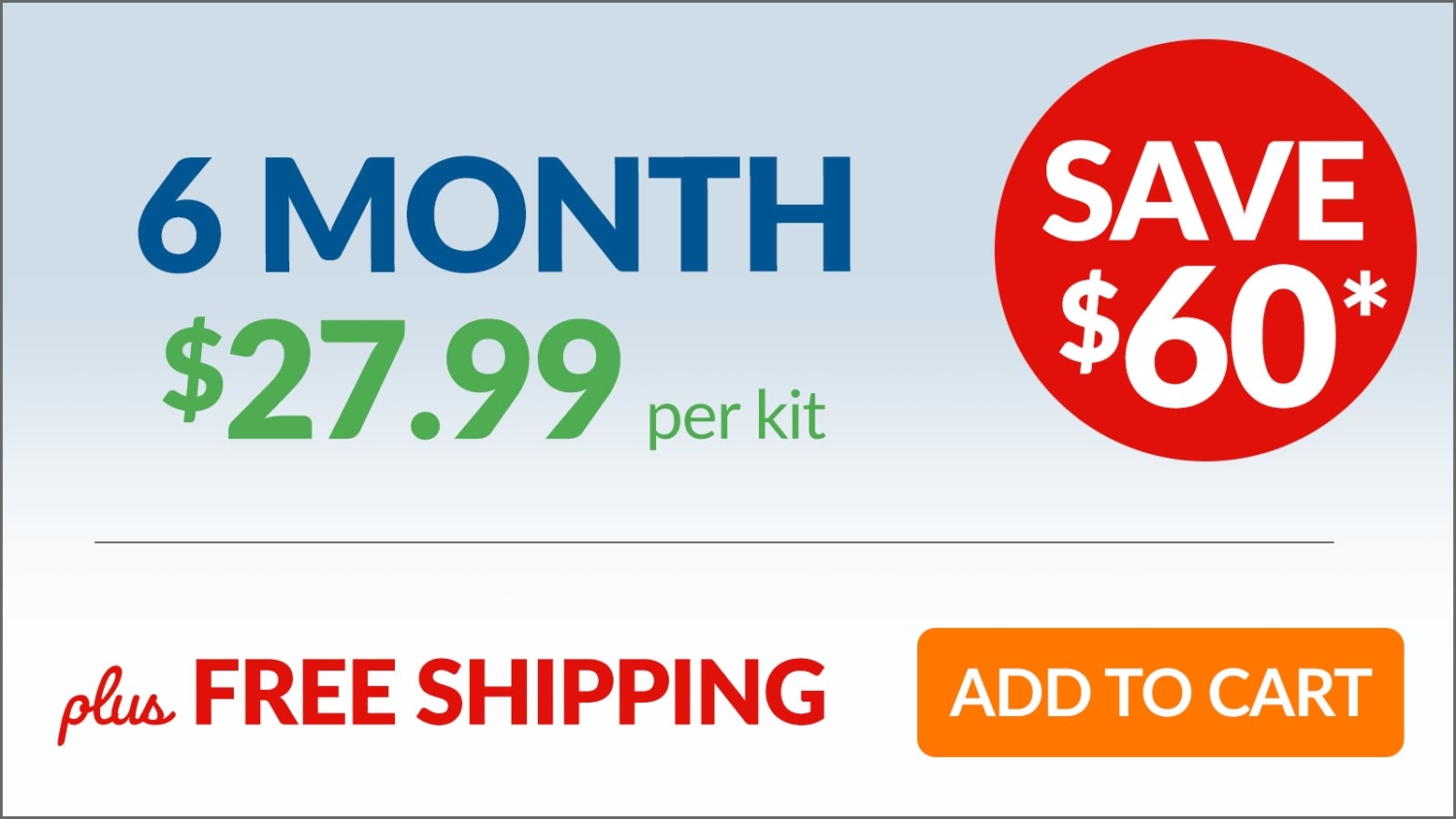 6 MONTH
$27.99 per kit

SAVE
$60*

plus FREE SHIPPING

ADD TO CART